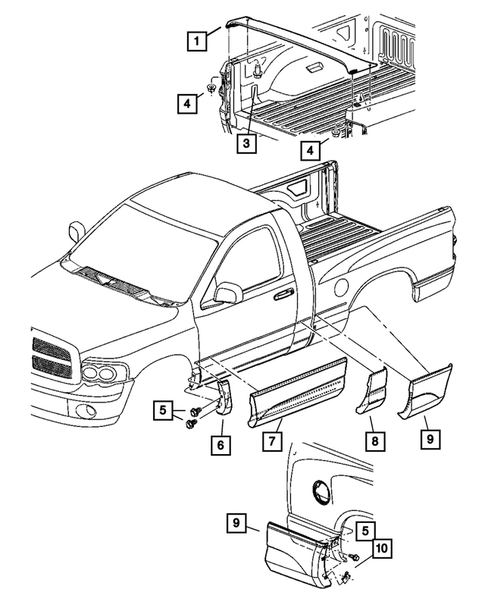 1
4
3
4
5
6
7
8
9
9
5
10