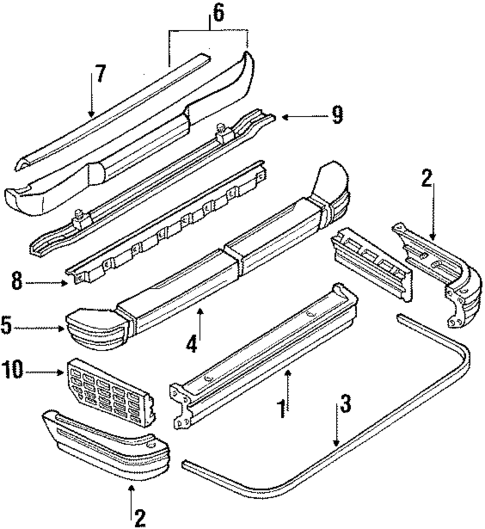 6
7
9
2
8
5
4
10
1
3
2