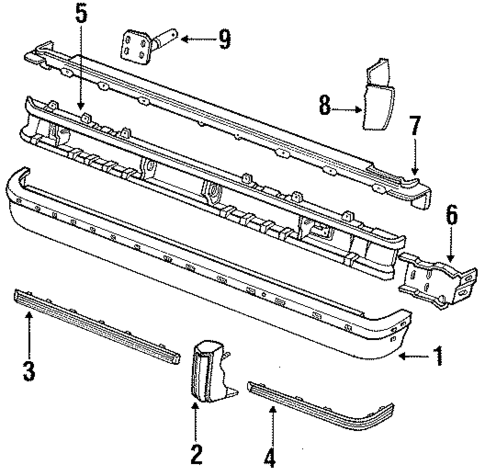 5
9
8
7
6
1
3
2
4