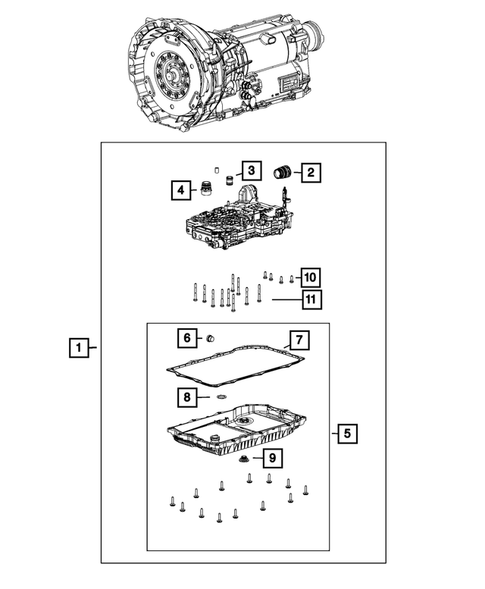 3
2
4
10
11
1
6
7
8
5
9