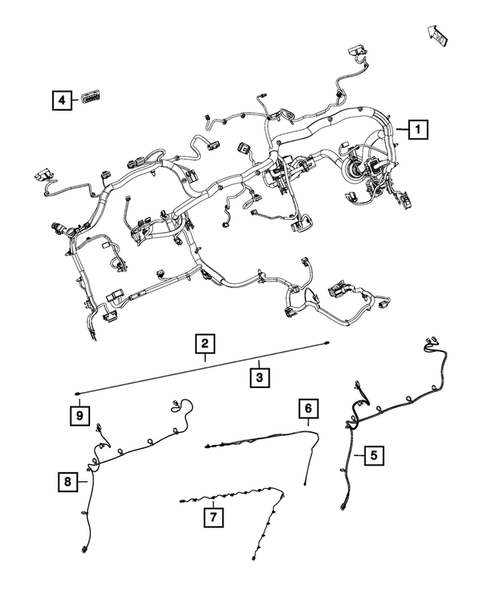 4
1
2
3
9
6
5
8
7