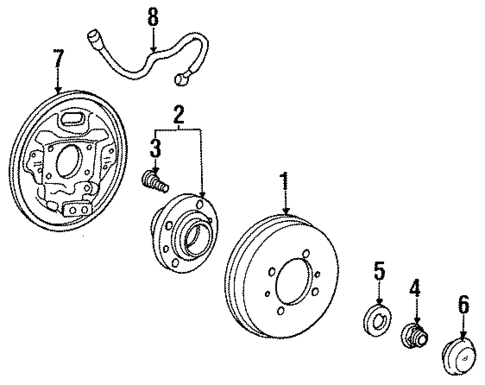 8
7
2
3
1
5
4
6