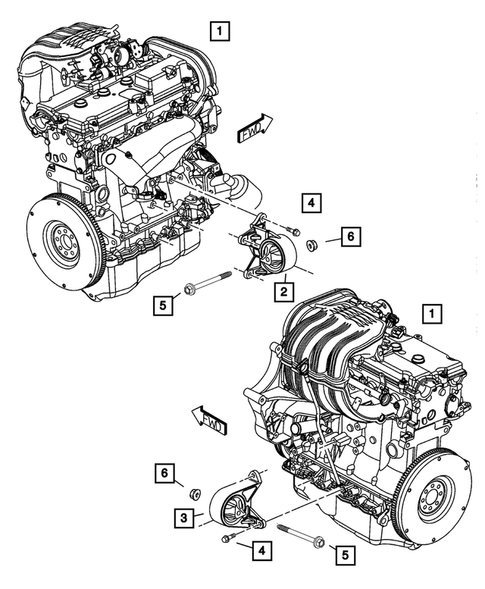 1

FWD

4

6

2

5

1

FWD

6

3

4

5