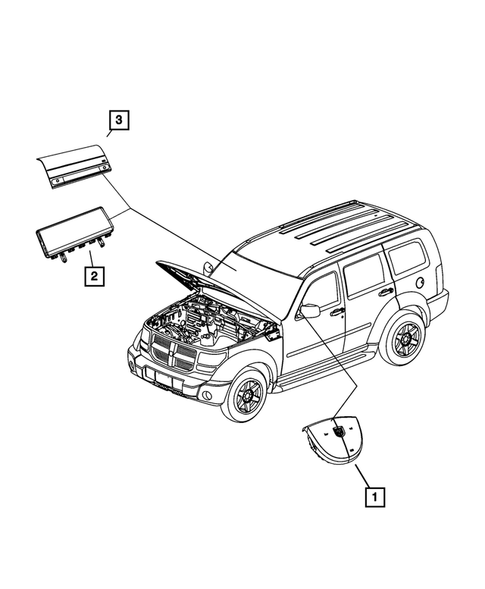 3

2

1