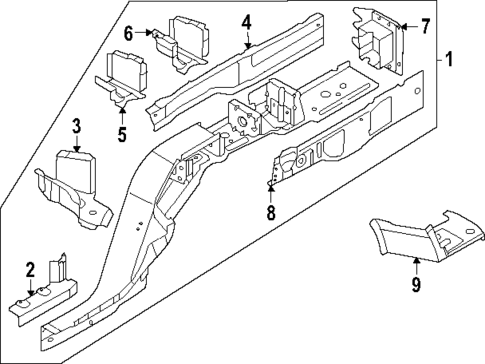 6
4
7
1
5
3
8
2
9