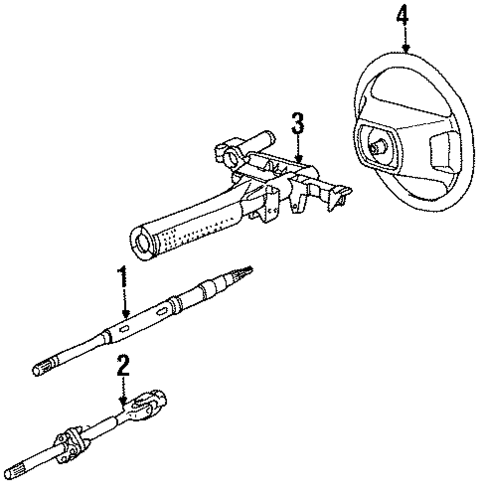 4
3
1
2