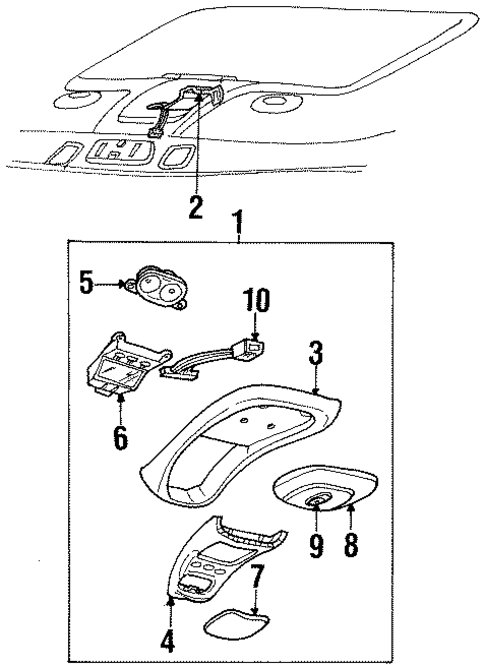 2
1
5
10
3
6
9
8
7
4