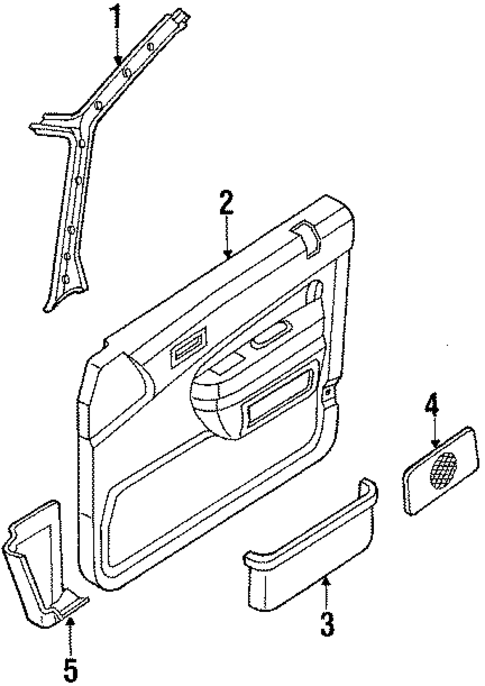 1
2
4
3
5