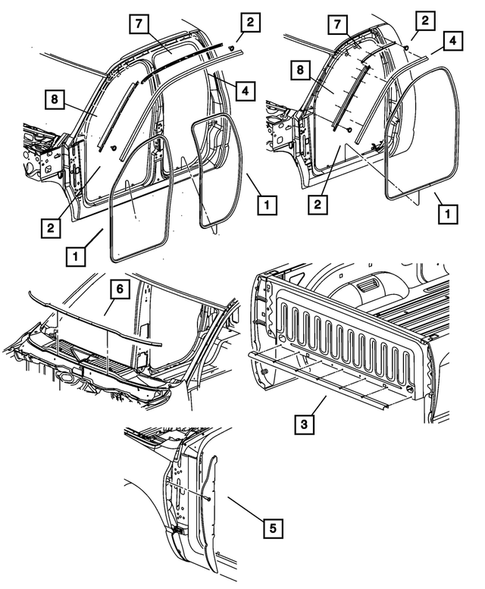 7
2
8
4
2
1
1
7
2
4
8
2
1
6
3
5