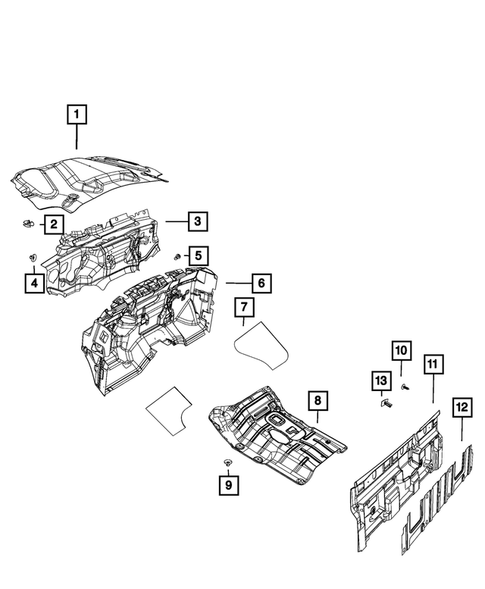 1
2
3
4
5
6
7
8
9
10
11
12
13