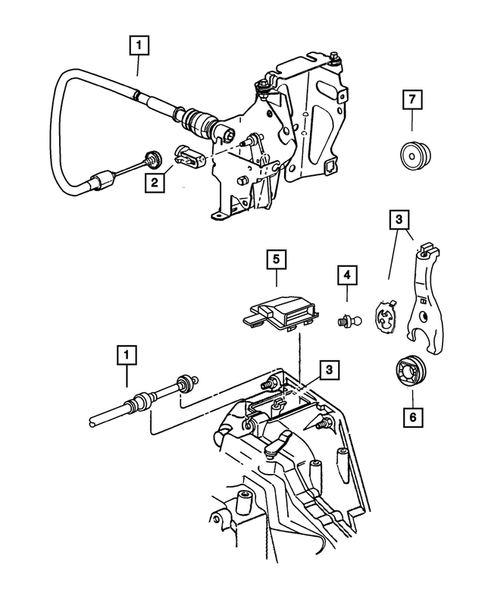 1

7

2

3

5

4

1

3

6