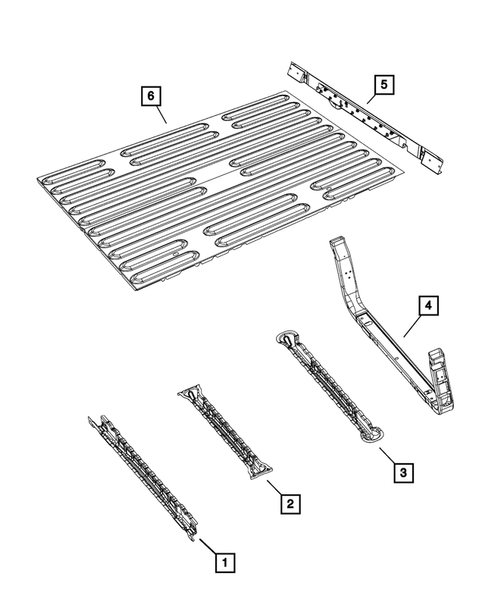 6
5
4
3
2
1