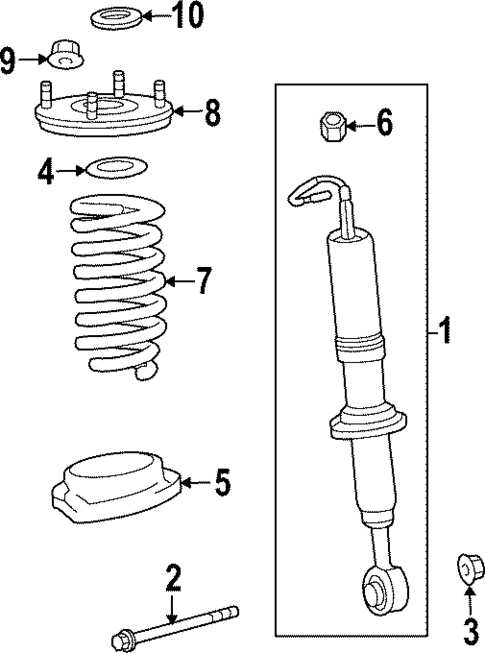 10
9
8
6
4
7
1
5
2
3