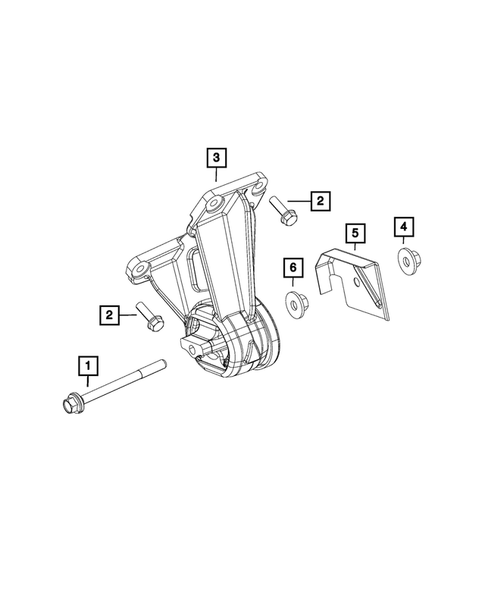 3
2
5
4
6
2
1