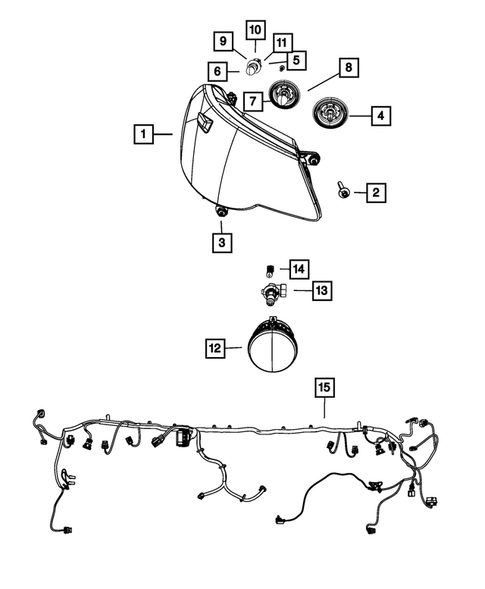 10
9
11
5
6
8
7
4
1
2
3
14
13
12
15