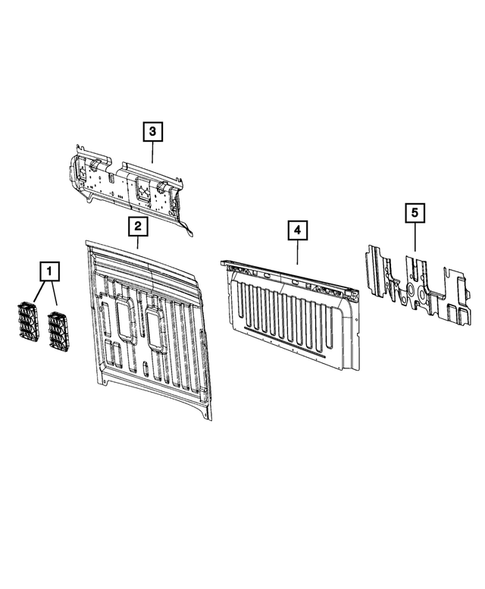 3
2
4
5
1