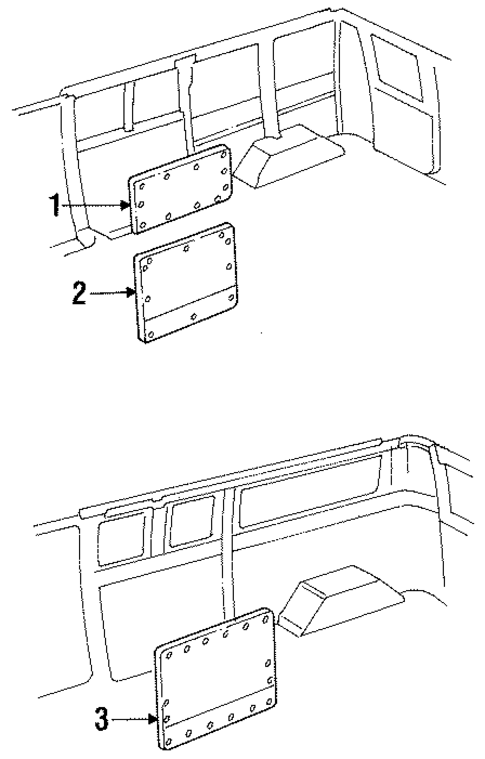 1
2
3