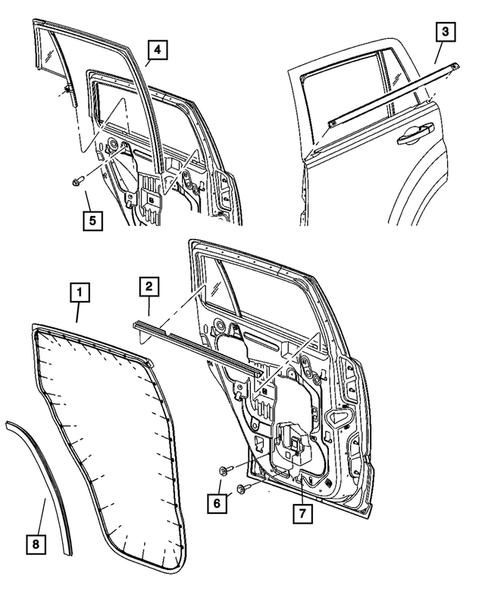 4

3

5

1

2

6

7

8