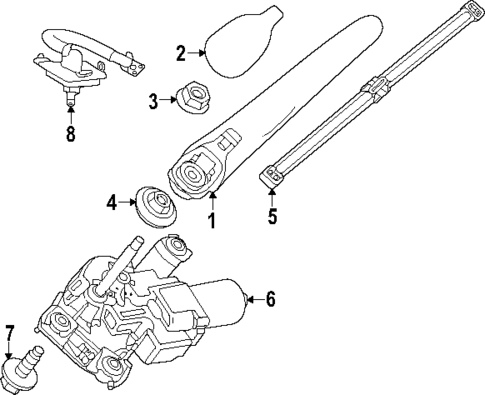 2
3
8
4
1
5
6
7