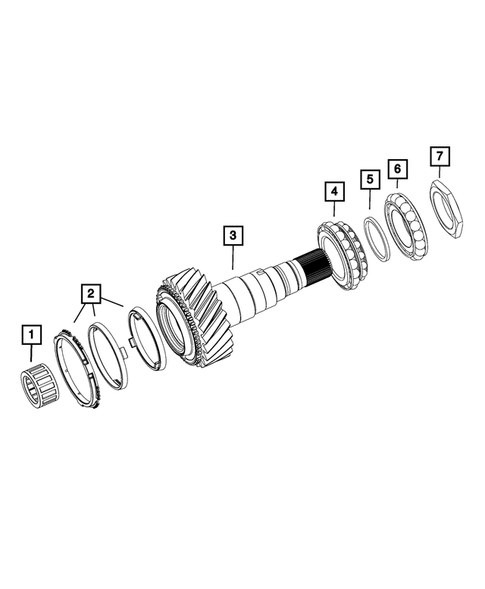 1
2
3
4
5
6
7