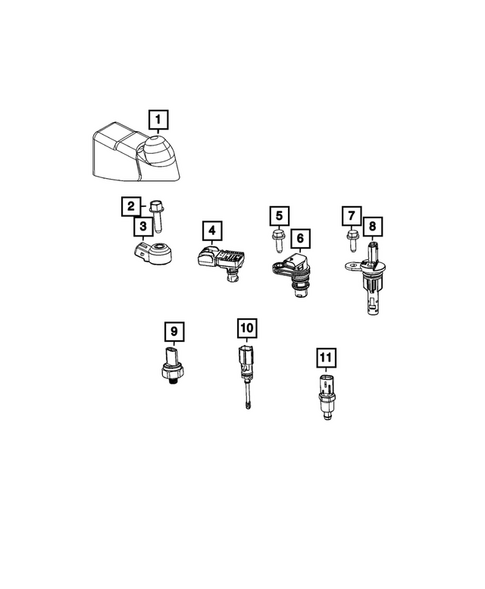 1
2
3
4
5
6
7
8
9
10
11