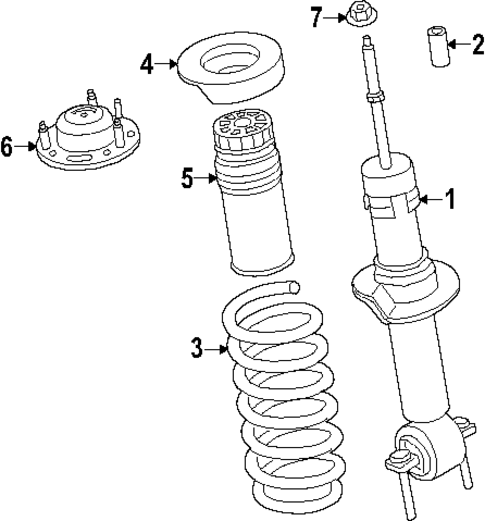 7
2
4
6
5
1
3