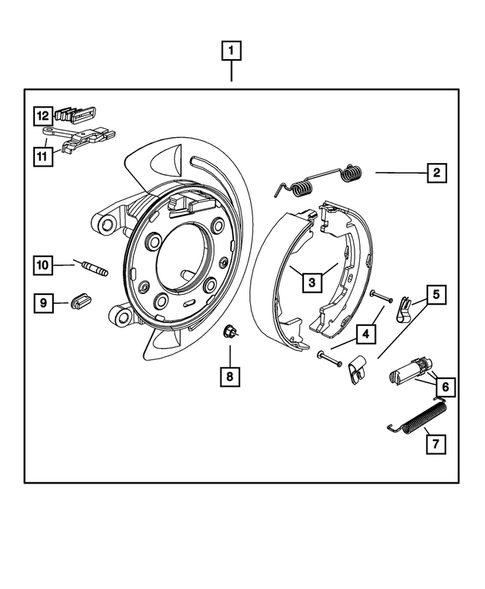 1
12
11
2
10
3
9
5
4
8
6
7