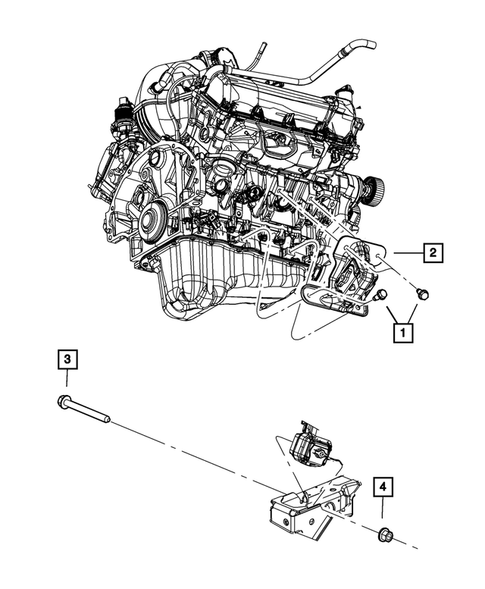 2
1
3
4