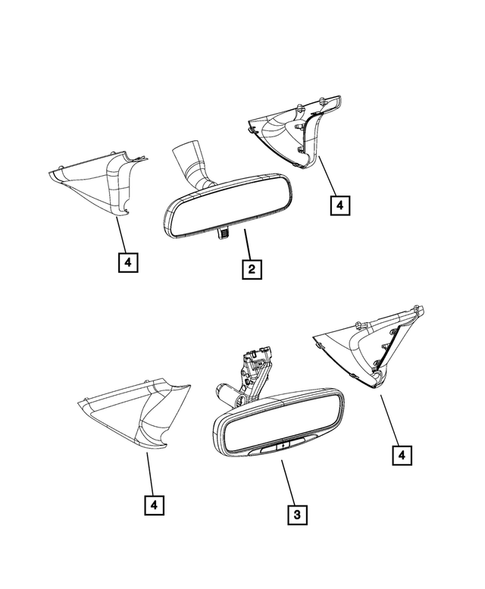 4
4
2
4
4
3