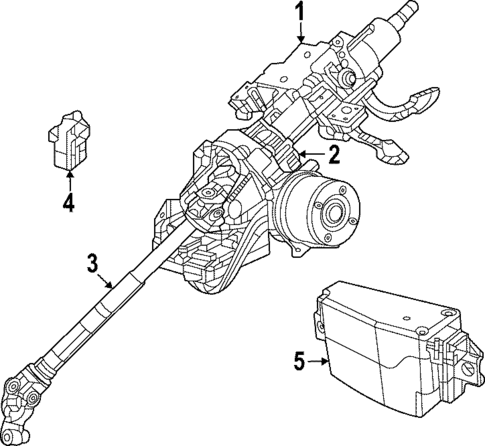 1
2
4
3
5