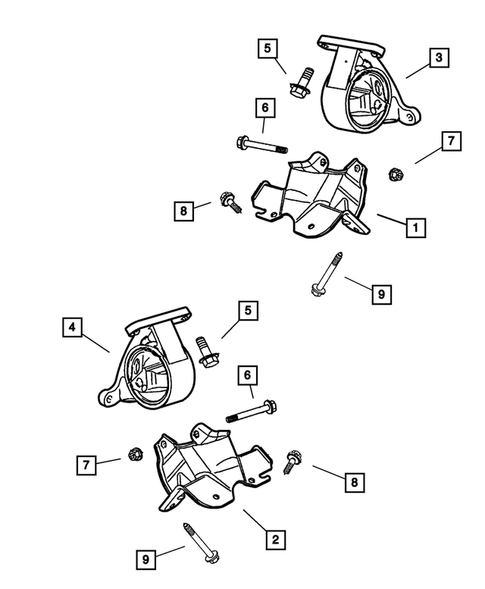 5
3
6
7
8
1
9
4
5
6
7
8
2
9