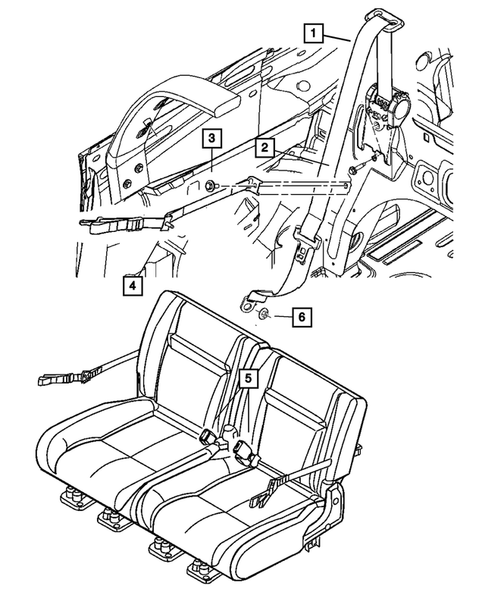 1
3
2
4
6
5