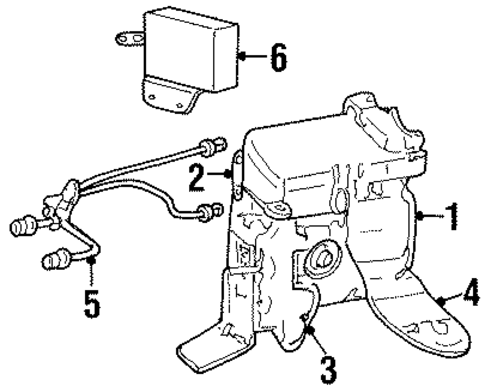 6
2
1
5
4
3