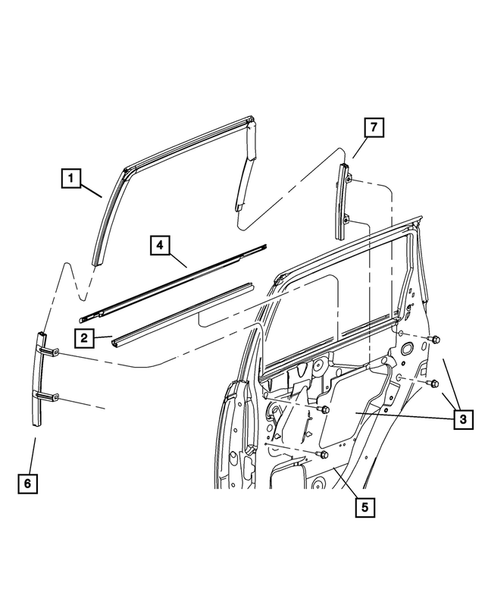 7
1
4
2
3
6
5