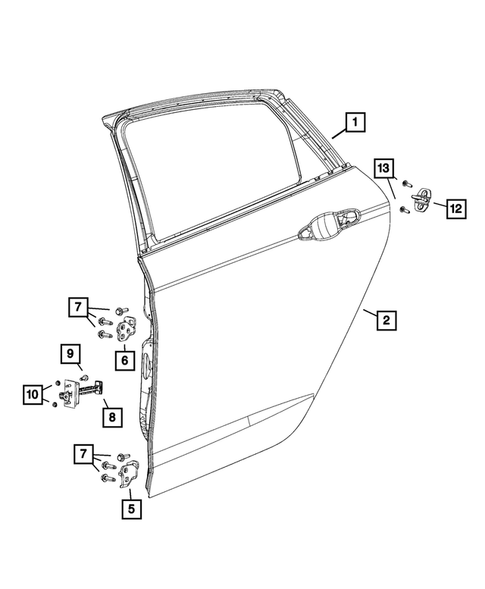 1
13
12
2
7
6
9
10
8
7
5