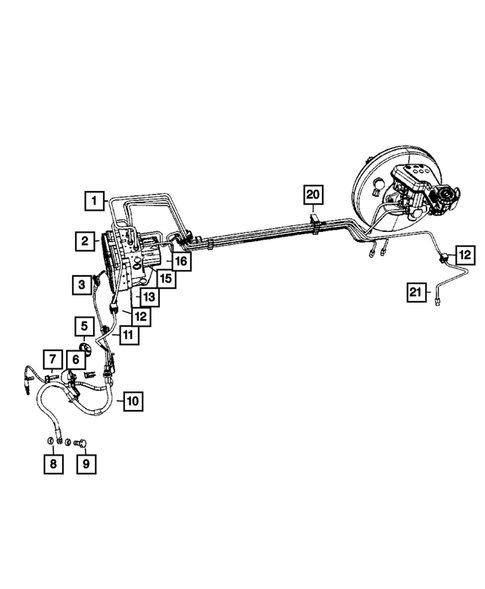 1
20
2
16
12
15
3
13
21
12
5
11
7
6
10
8
9