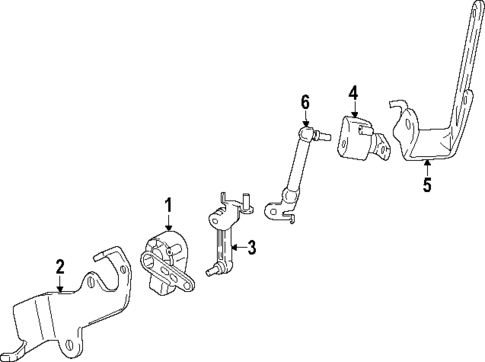 6
4
5
1
3
2