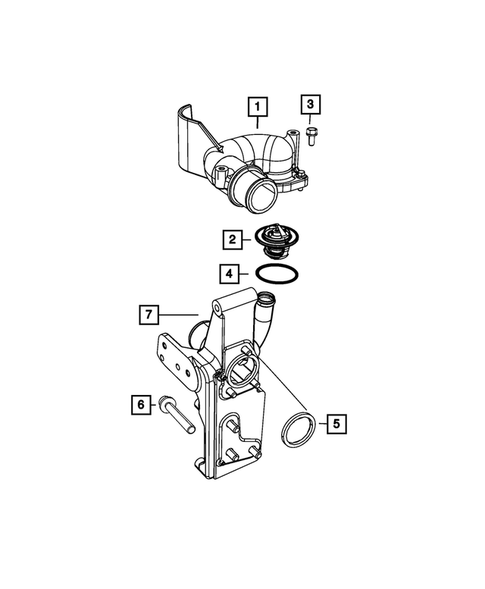 1
3
2
4
7
6
5