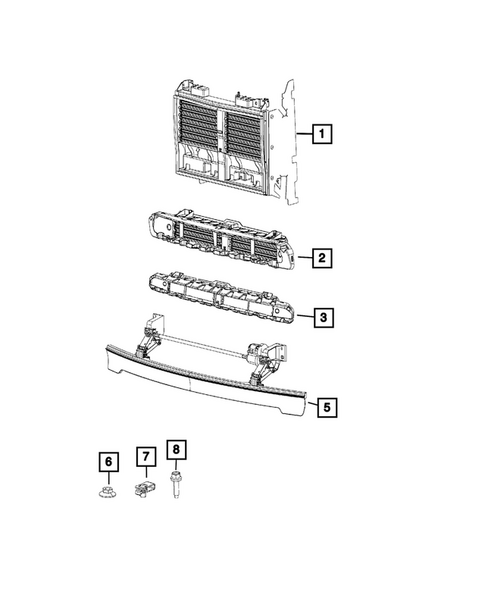 1
2
3
5
6
7
8