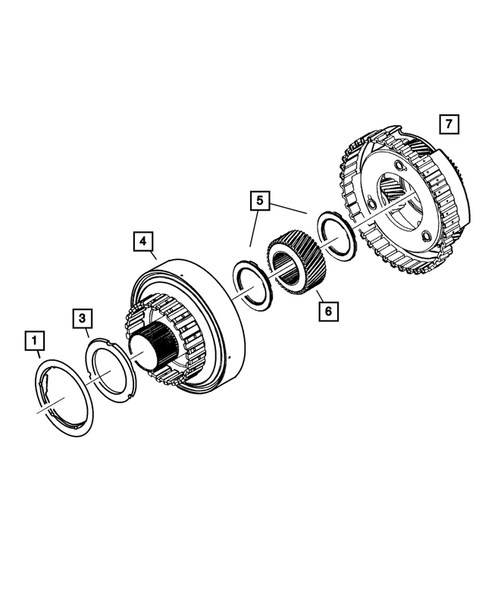 7

5

4

6

3

1