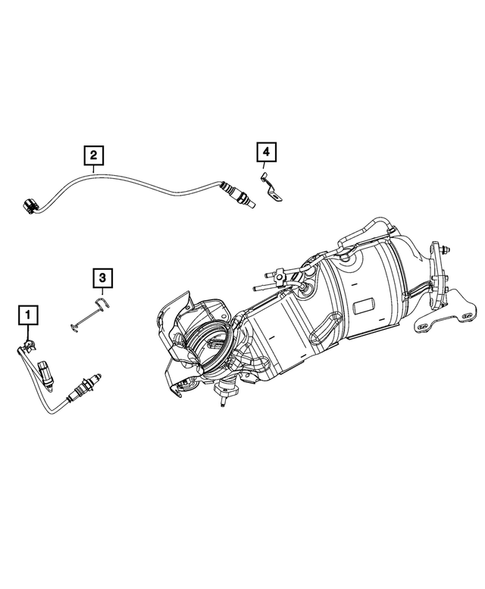 2
4
3
1