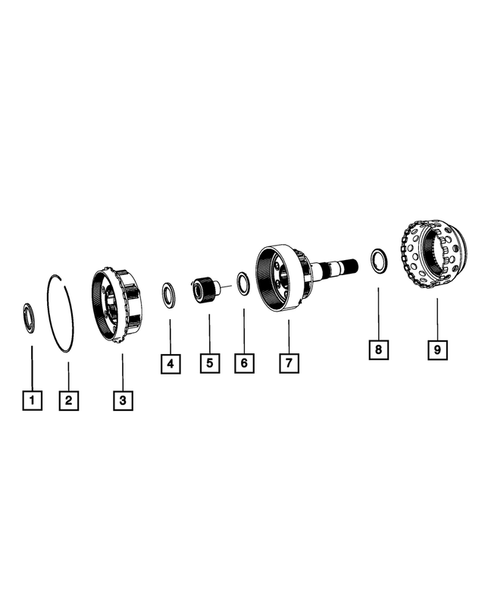 1 2 3 4 5 6 7 8 9