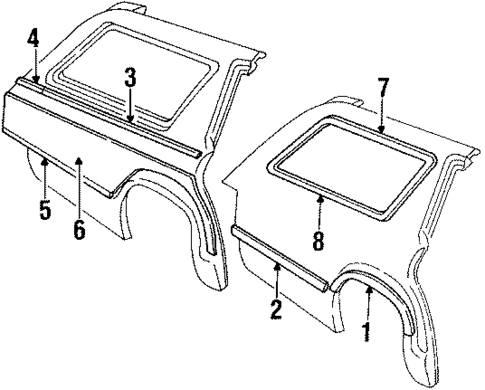 4
3
7
5
6
8
2
1