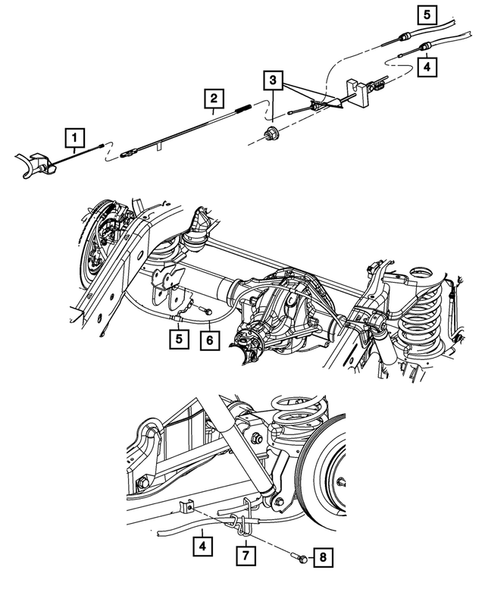 5
4
3
2
1
5
6
4
7
8