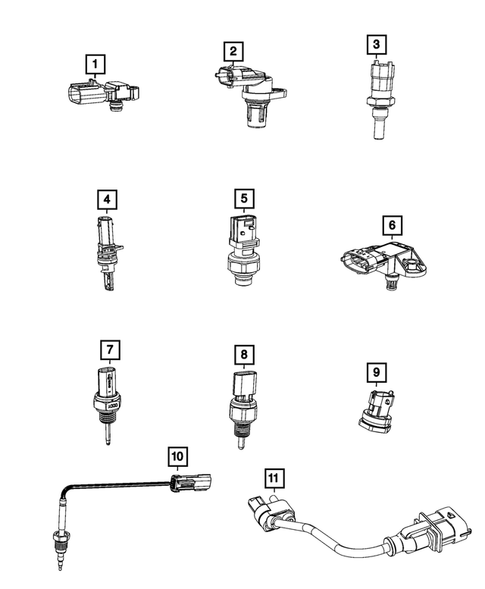 1
2
3
4
5
6
7
8
9
10
11