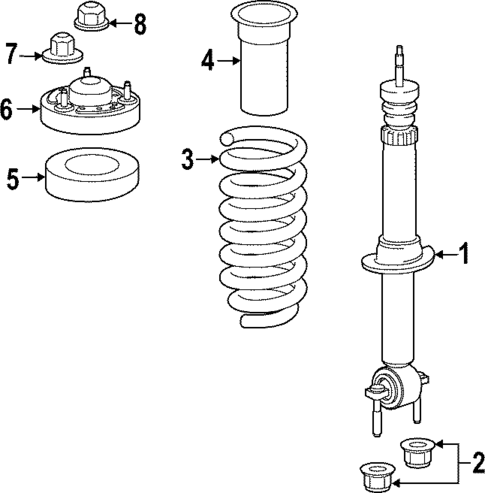 8
7
4
6
3
5
1
2