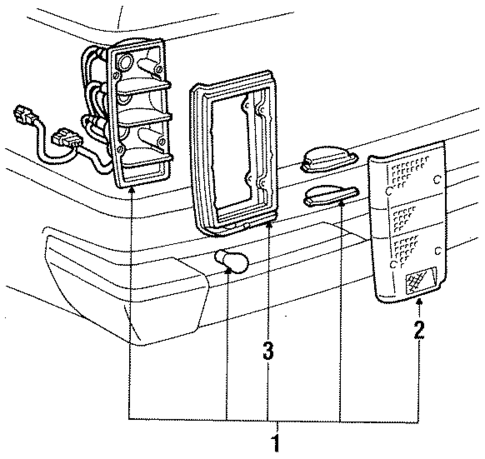 3
2
1