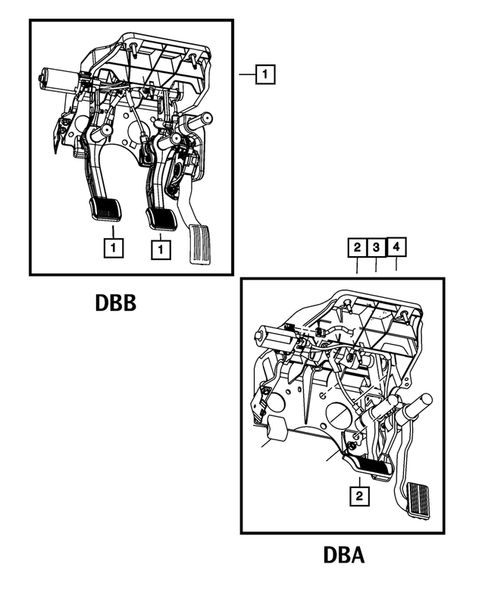 1

1 1

DBB

2 3 4

2

DBA