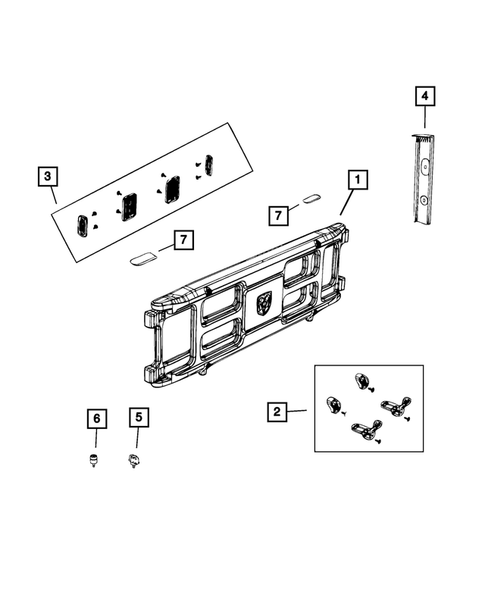 4

3

1

7

7

2

6

5