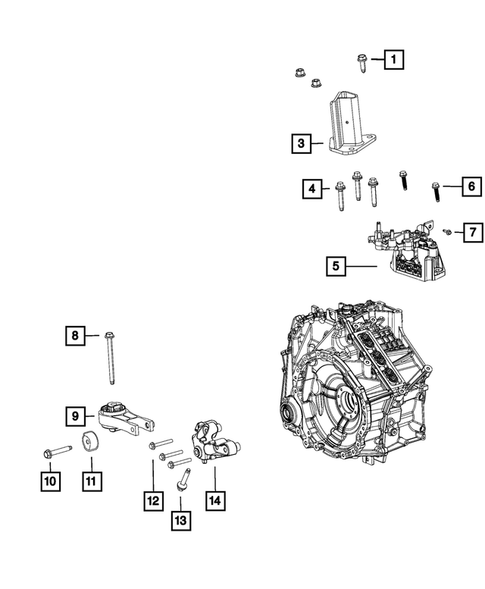 1
3
4
6
7
5
8
9
10
11
12
13
14